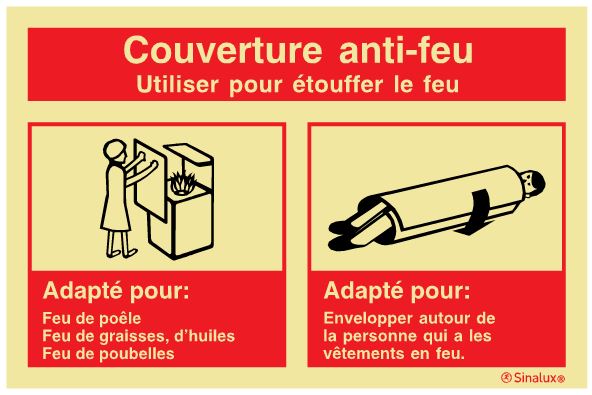 Couverture anti-feu
Utiliser pour étouffer le feu

Adapté pour:
Feu de poêle
Feu de graisses, d'huiles
Feu de poubelles

Adapté pour:
Envelopper autour de la personne qui a les vêtements en feu.

Sinalux®