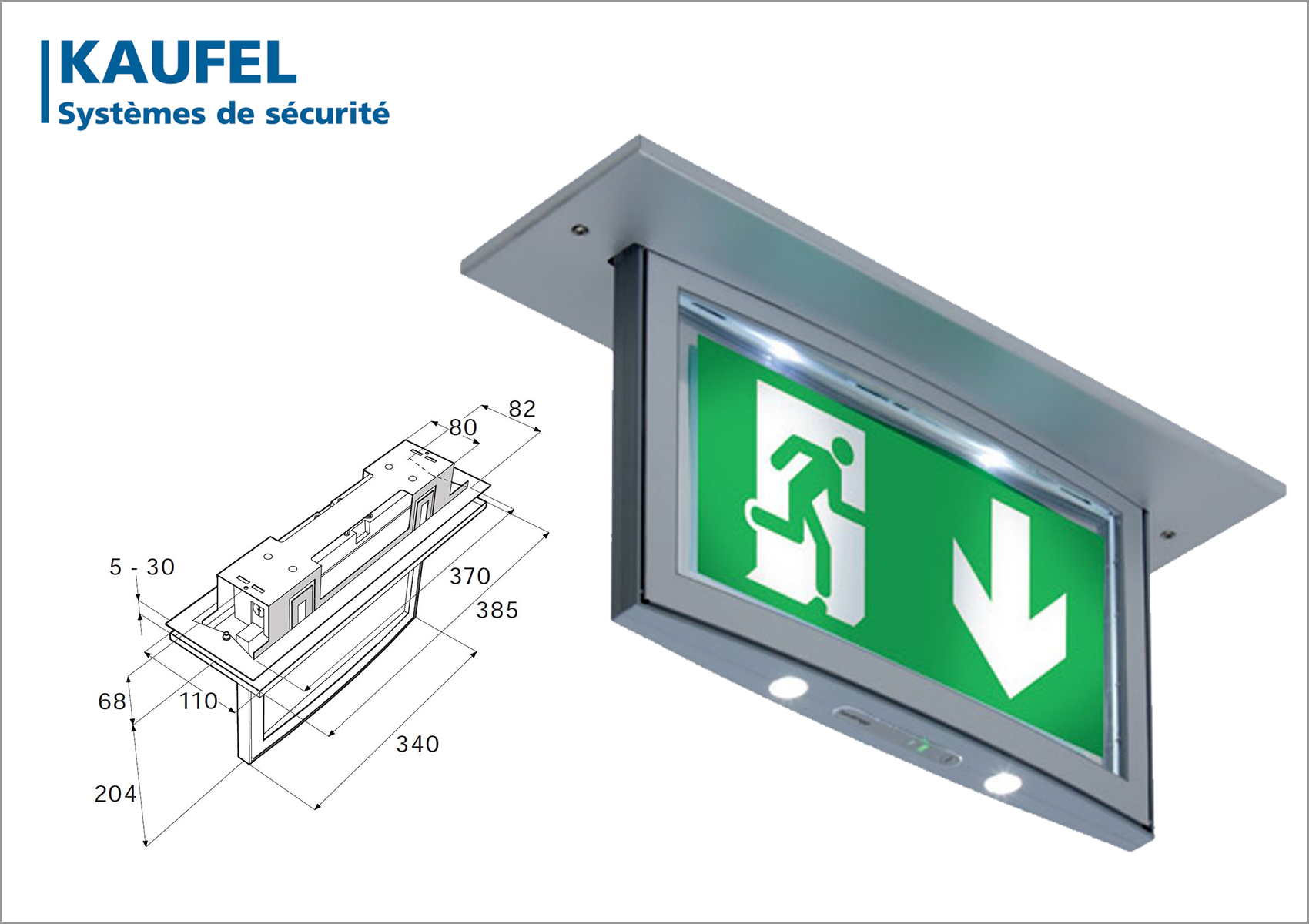 KAUFEL
Systèmes de sécurité

82
80
5 - 30
370
385
68
110
340
204